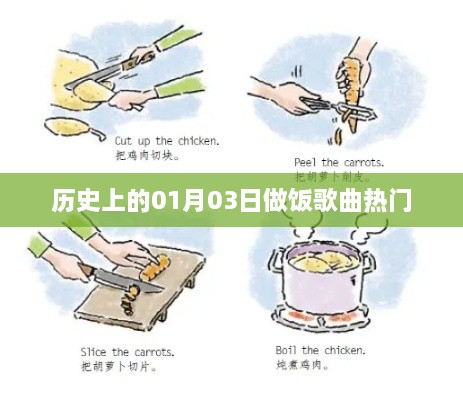 Cut up the chicken.
把鸡肉切块。

Peel the carrots.
把胡萝卜削皮。

历史上的01月03日做饭歌曲热门

Slice the carrots.
把胡萝卜切片。

Boil the chicken.
炖煮鸡肉。